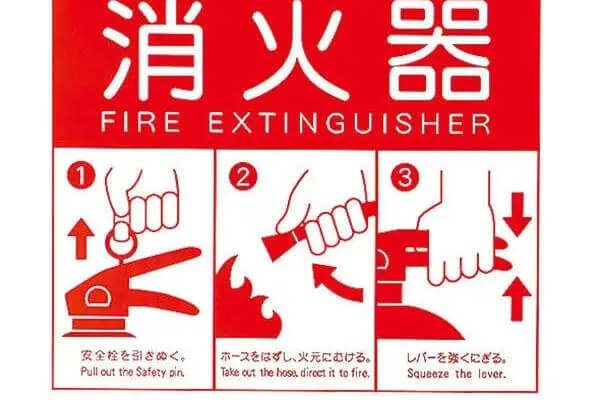 消火器
FIRE EXTINGUISHER

①
安全栓を引きぬく。
Pull out the Safety pin.

②
ホースをはずし、火元にむける。
Take out the hose, direct it to fire.

③
レバーを強くにぎる。
Squeeze the lever.