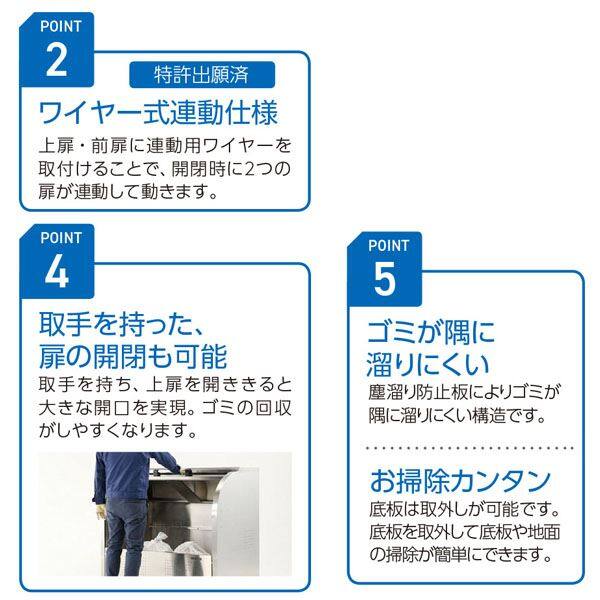 POINT
2

特許出願済

ワイヤー式連動仕様

上扉・前扉に連動用ワイヤーを取付けることで、開閉時に2つの扉が連動して動きます。

POINT
4

取手を持った、扉の開閉も可能

取手を持ち、上扉を開ききると大きな開口を実現。ゴミの回収がしやすくなります。

POINT
5

ゴミが隅に溜りにくい

塵溜り防止板によりゴミが隅に溜りにくい構造です。

お掃除カンタン

底板は取外しが可能です。底板を取外して底板や地面の掃除が簡単にできます。