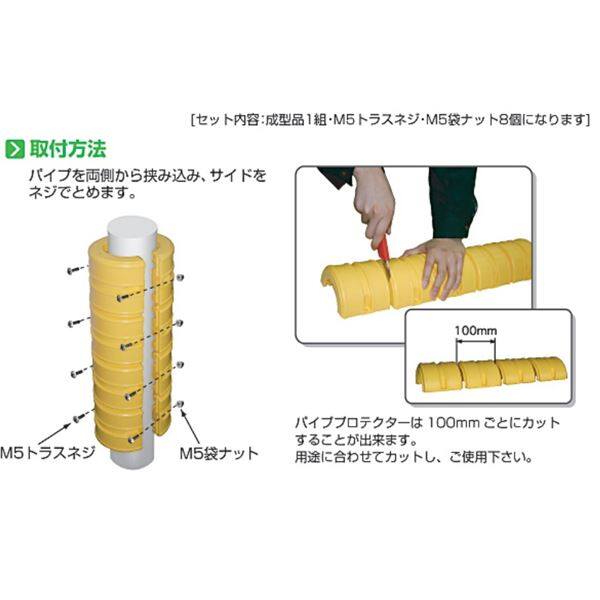 [セット内容:成型品1組・M5トラスネジ・M5袋ナット8個になります]

取付方法

パイプを両側から挟み込み、サイドをネジでとめます。

M5トラスネジ

M5袋ナット

100mm

パイププロテクターは 100mm ごとにカットすることが出来ます。
用途に合わせてカットし、ご使用下さい。