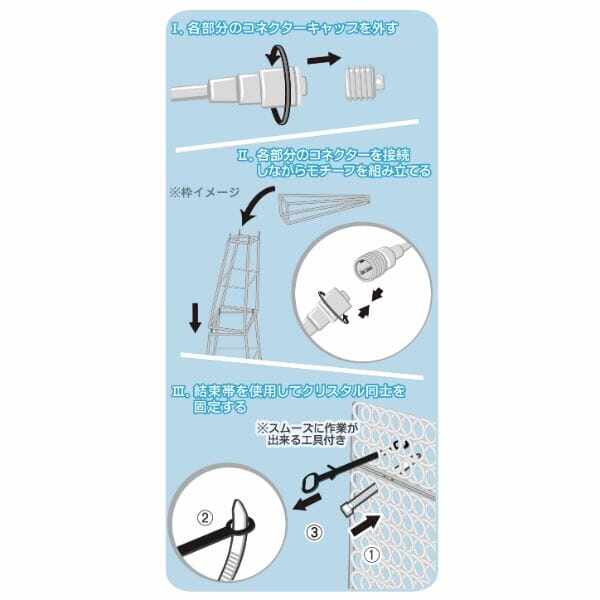 Ⅰ. 各部分のコネクターキャップを外す

Ⅱ. 各部分のコネクターを接続しながらモチーフを組み立てる

※枠イメージ

Ⅲ. 結束帯を使用してクリスタル同士を固定する

※スムーズに作業が出来る工具付き

②

③

①