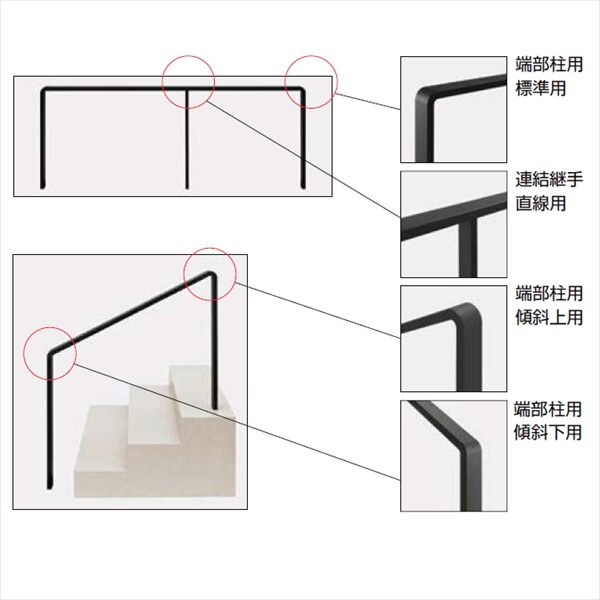 端部柱用
標準用

連結継手
直線用

端部柱用
傾斜上用

端部柱用
傾斜下用