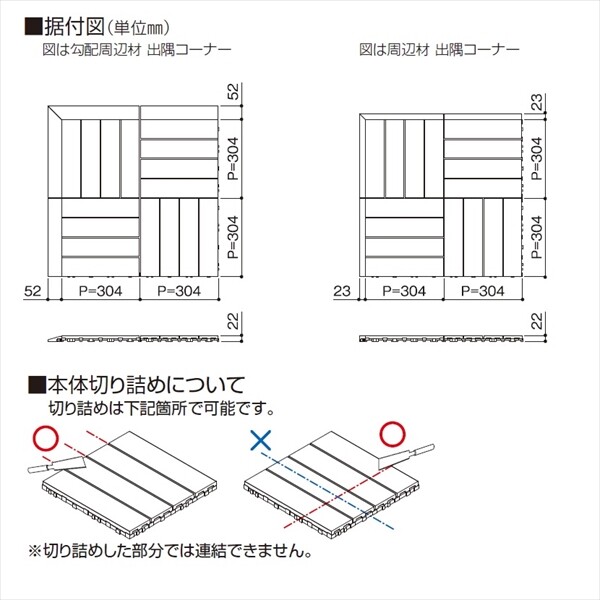 ■据付図(単位mm)
図は勾配周辺材 出隅コーナー

52
P=304
P=304
52
P=304
P=304
22

図は周辺材 出隅コーナー

23
P=304
P=304
23
P=304
P=304
22

■本体切り詰めについて
切り詰めは下記箇所で可能です。

○
×
○

※切り詰めした部分では連結できません。