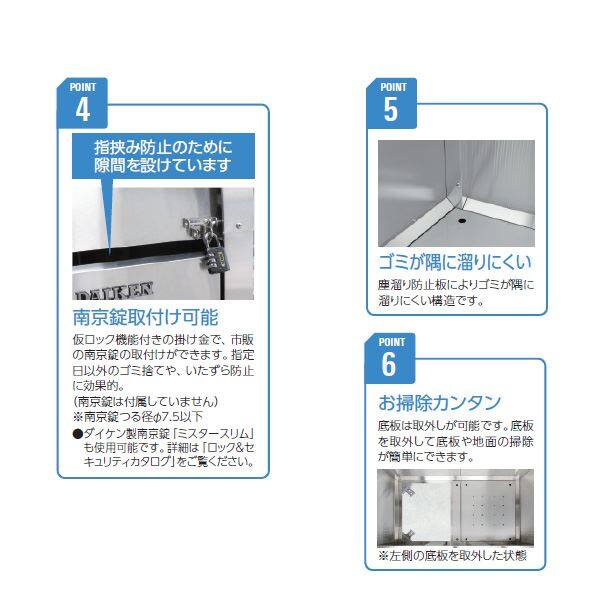 POINT
4

指挟み防止のために隙間を設けています

DAIKEN

南京錠取付け可能

仮ロック機能付きの掛け金で、市販の南京錠の取付けができます。指定日以外のゴミ捨てや、いたずら防止に効果的。
（南京錠は付属していません）
※南京錠つる径φ7.5以下
●ダイケン製南京錠「ミスタースリム」も使用可能です。詳細は「ロック&セキュリティカタログ」をご覧ください。

POINT
5

ゴミが隅に溜りにくい

塵溜り防止板によりゴミが隅に溜りにくい構造です。

POINT
6

お掃除カンタン

底板は取外しが可能です。底板を取外して底板や地面の掃除が簡単にできます。

※左側の底板を取外した状態