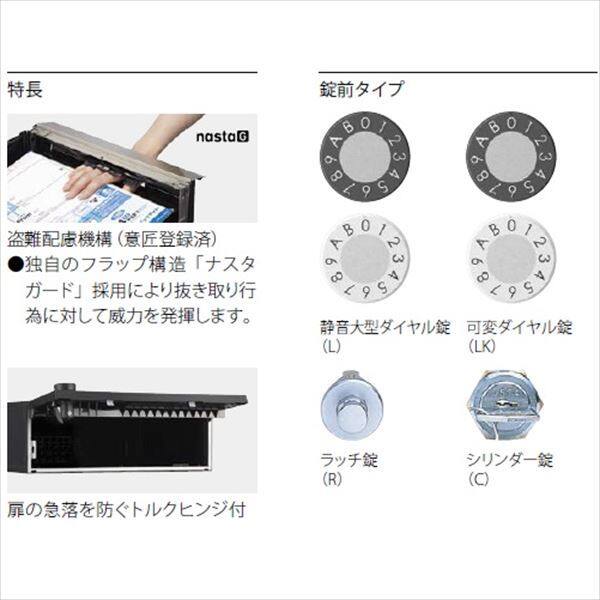 特長

nastaG

盗難配慮機構（意匠登録済）
●独自のフラップ構造「ナスタガード」採用により抜き取り行為に対して威力を発揮します。

扉の急落を防ぐトルクヒンジ付

錠前タイプ

AB0123456789

AB0123456789

AB0123456789

AB0123456789

静音大型ダイヤル錠
（L）

可変ダイヤル錠
（LK）

ラッチ錠
（R）

シリンダー錠
（C）