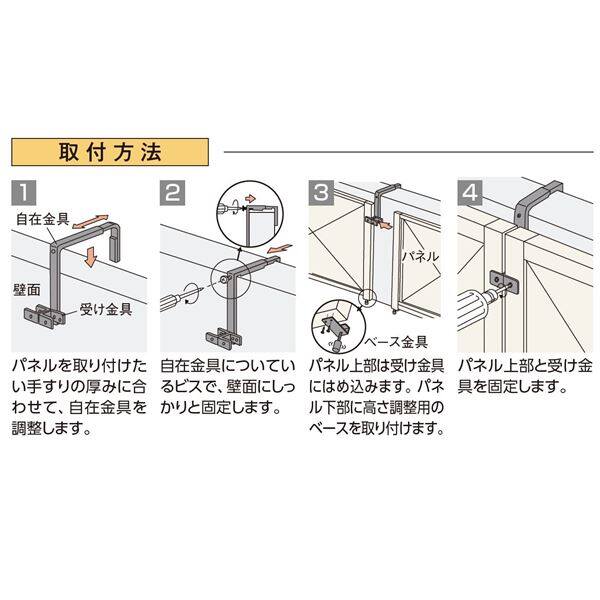 取付方法

1

自在金具

壁面

受け金具

パネルを取り付けたい手すりの厚みに合わせて、自在金具を調整します。

2

自在金具についているビスで、壁面にしっかりと固定します。

3

パネル

ベース金具

パネル上部は受け金具にはめ込みます。パネル下部に高さ調整用のベースを取り付けます。

4

パネル上部と受け金具を固定します。