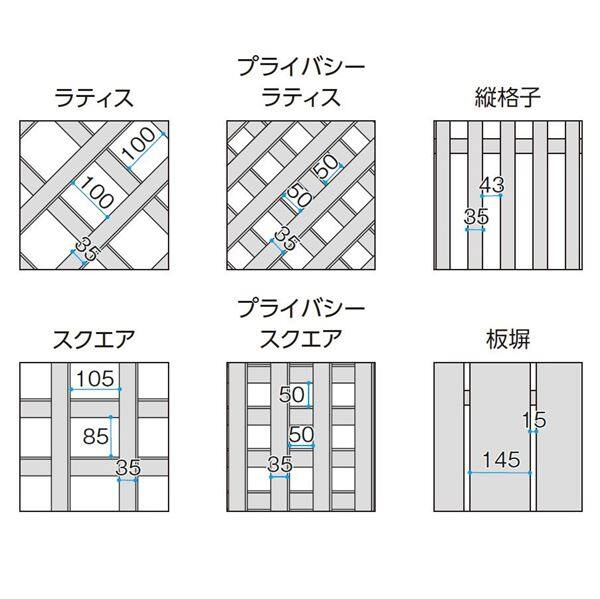 ラティス

100

100

35

プライバシー
ラティス

50

50

35

縦格子

43

35

スクエア

105

85

35

プライバシー
スクエア

50

50

35

板塀

15

145