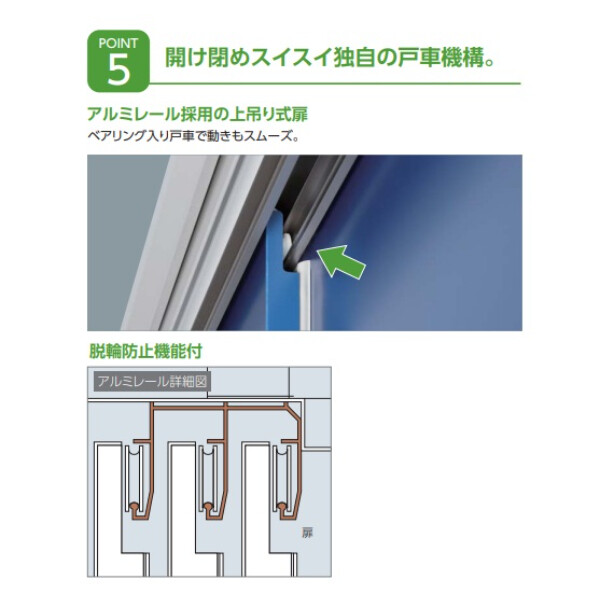 POINT 5 開け閉めスイスイ独自の戸車機構。

アルミレール採用の上吊り式扉

ベアリング入り戸車で動きもスムーズ。

脱輪防止機能付

アルミレール詳細図

扉