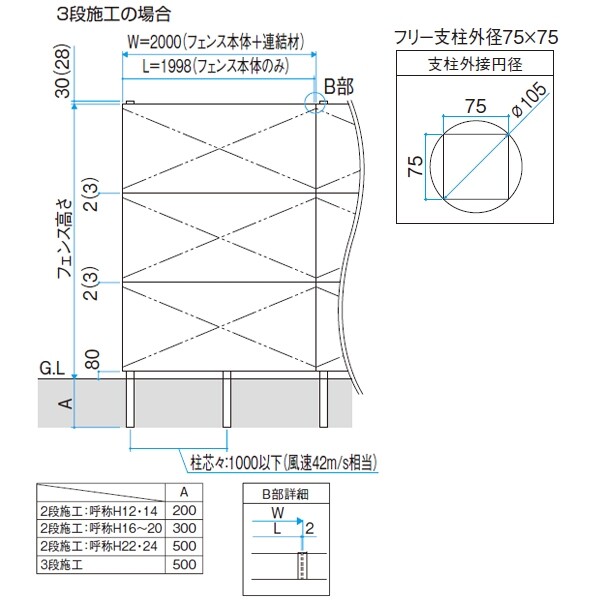 3段施工の場合

W=2000(フェンス本体+連結材)

L=1998(フェンス本体のみ)

B部

30(28)

フェンス高さ

2(3)

2(3)

80

G.L

A

柱芯々:1000以下(風速42m/s相当)

フリー支柱外径75×75

支柱外接円径

75

75

ø105

| | A |
|---|---|
| 2段施工:呼称H12・14 | 200 |
| 2段施工:呼称H16~20 | 300 |
| 2段施工:呼称H22・24 | 500 |
| 3段施工 | 500 |

B部詳細

W

L

2