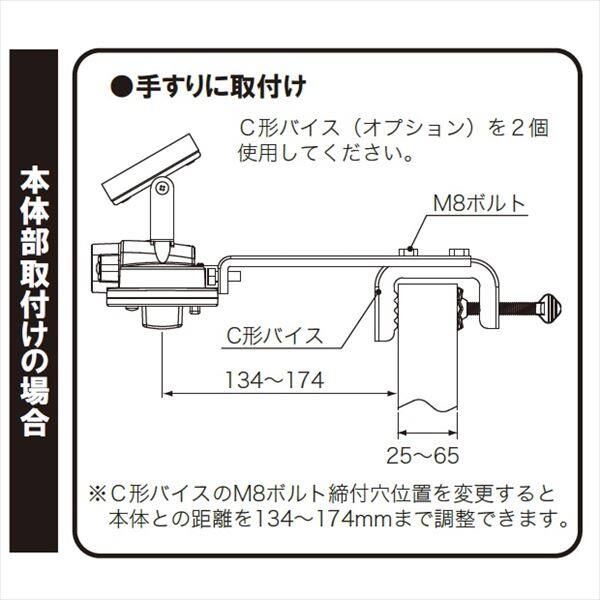 本体部取付けの場合

●手すりに取付け

C形バイス（オプション）を2個使用してください。

M8ボルト

C形バイス

134～174

25～65

※C形バイスのM8ボルト締付穴位置を変更すると本体との距離を134～174mmまで調整できます。