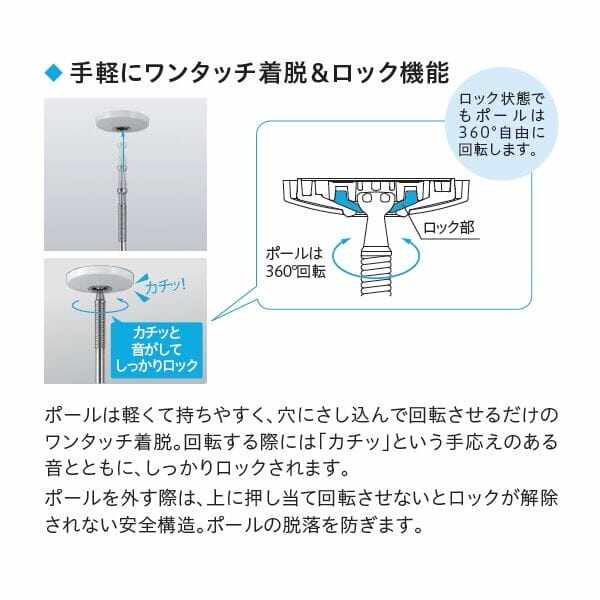 ◆ 手軽にワンタッチ着脱＆ロック機能

ロック状態でもポールは360°自由に回転します。

ロック部

ポールは360°回転

カチッ!

カチッと音がしてしっかりロック

ポールは軽くて持ちやすく、穴にさし込んで回転させるだけのワンタッチ着脱。回転する際には「カチッ」という手応えのある音とともに、しっかりロックされます。

ポールを外す際は、上に押し当て回転させないとロックが解除されない安全構造。ポールの脱落を防ぎます。