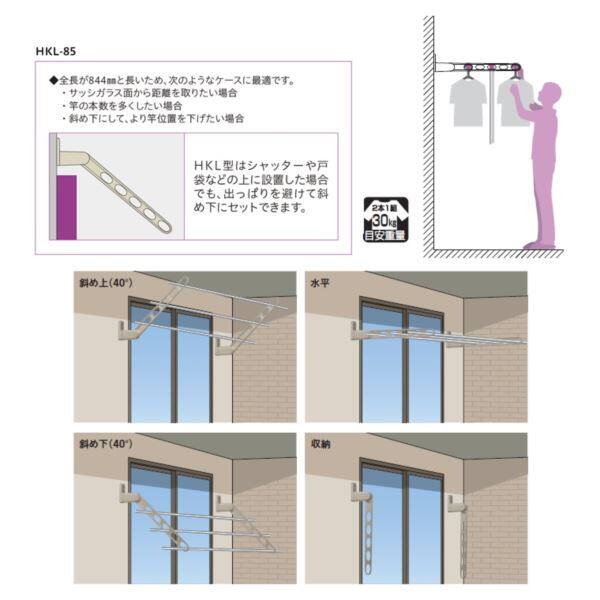 HKL-85

◆全長が844㎜と長いため、次のようなケースに最適です。
・サッシガラス面から距離を取りたい場合
・竿の本数を多くしたい場合
・斜め下にして、より竿位置を下げたい場合

HKL型はシャッターや戸袋などの上に設置した場合でも、出っぱりを避けて斜め下にセットできます。

2本1組
30kg
目安重量

斜め上(40°)

水平

斜め下(40°)

収納