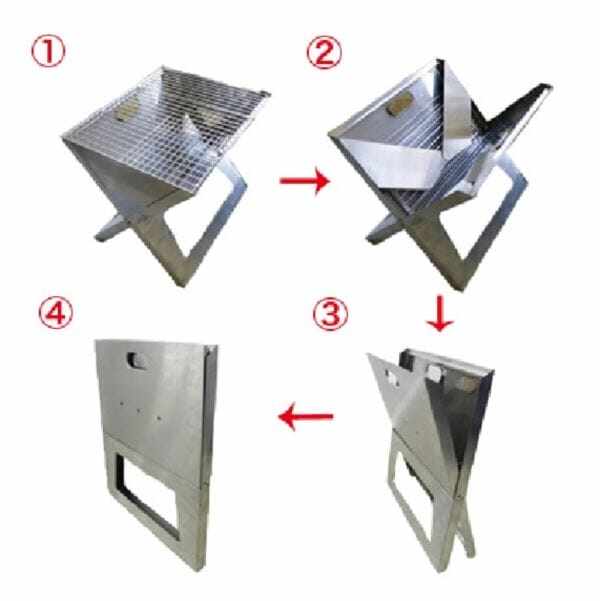 ①

②

④

③