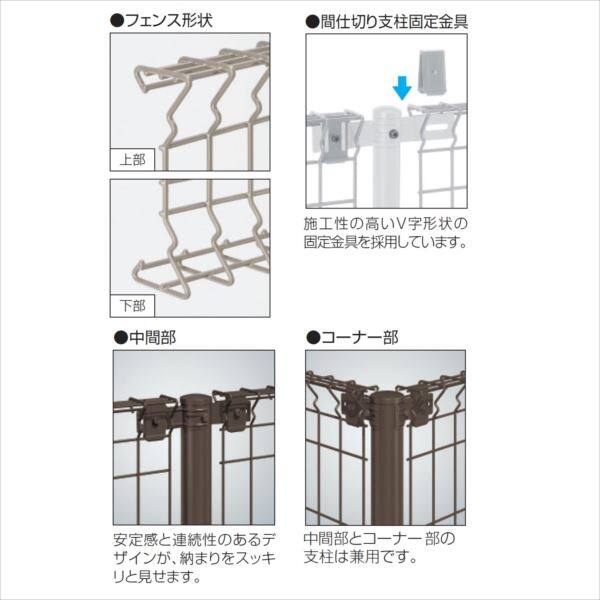 ●フェンス形状

上部

下部

●間仕切り支柱固定金具

施工性の高いV字形状の固定金具を採用しています。

●中間部

安定感と連続性のあるデザインが、納まりをスッキリと見せます。

●コーナー部

中間部とコーナー部の支柱は兼用です。