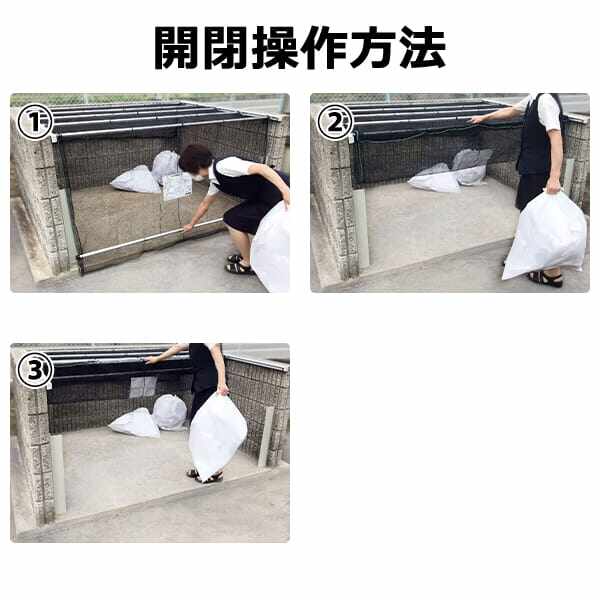 開閉操作方法

①

②

③