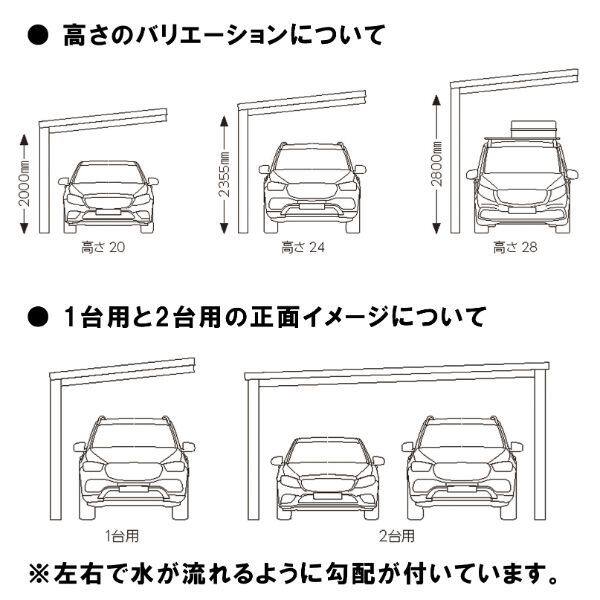 ● 高さのバリエーションについて

2000㎜

高さ 20

2355㎜

高さ 24

2800㎜

高さ 28

● 1台用と2台用の正面イメージについて

1台用

2台用

※左右で水が流れるように勾配が付いています。