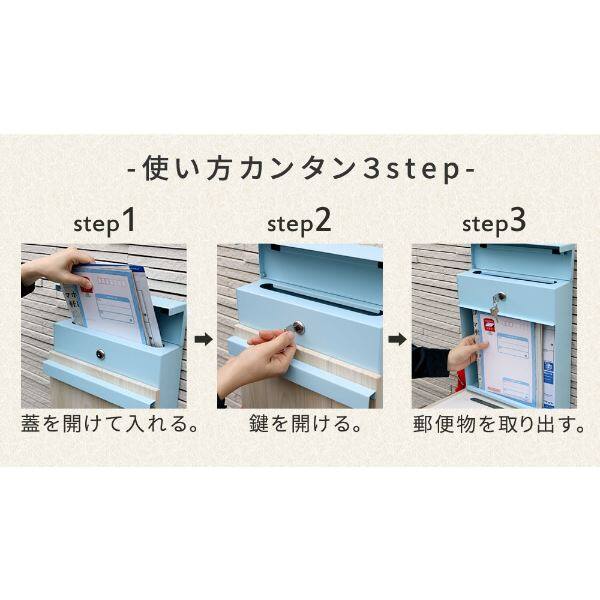 -使い方カンタン3step-

step1

蓋を開けて入れる。

step2

鍵を開ける。

step3

郵便物を取り出す。