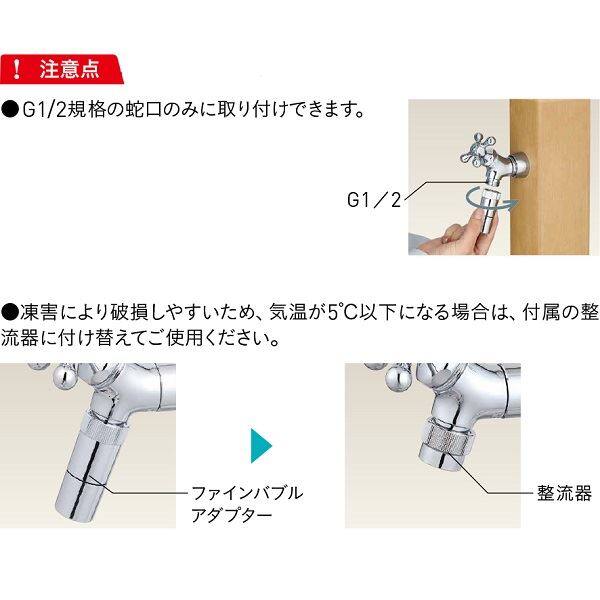 ! 注意点

●G1/2規格の蛇口のみに取り付けできます。

G1／2

●凍害により破損しやすいため、気温が5°C以下になる場合は、付属の整流器に付け替えてご使用ください。

ファインバブルアダプター

整流器