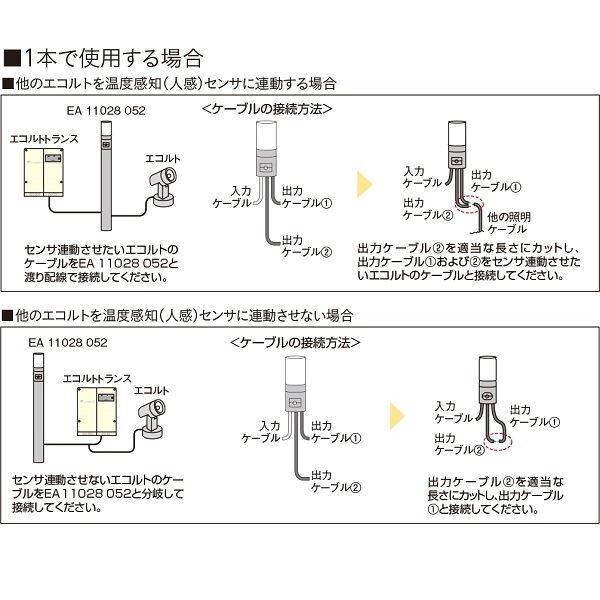 ■1本で使用する場合

■他のエコルトを温度感知(人感)センサに連動する場合

EA 11028 052

エコルトトランス

エコルト

センサ連動させたいエコルトのケーブルをEA 11028 052と渡り配線で接続してください。

<ケーブルの接続方法>

入力ケーブル

出力ケーブル①

出力ケーブル②

入力ケーブル

出力ケーブル①

出力ケーブル②

他の照明ケーブル

出力ケーブル②を適当な長さにカットし、出力ケーブル①および②をセンサ連動させたいエコルトのケーブルと接続してください。

■他のエコルトを温度感知(人感)センサに連動させない場合

EA 11028 052

エコルトトランス

エコルト

センサ連動させないエコルトのケーブルをEA 11028 052と分岐して接続してください。

<ケーブルの接続方法>

入力ケーブル

出力ケーブル①

出力ケーブル②

入力ケーブル

出力ケーブル①

出力ケーブル②

出力ケーブル②を適当な長さにカットし、出力ケーブル①と接続してください。