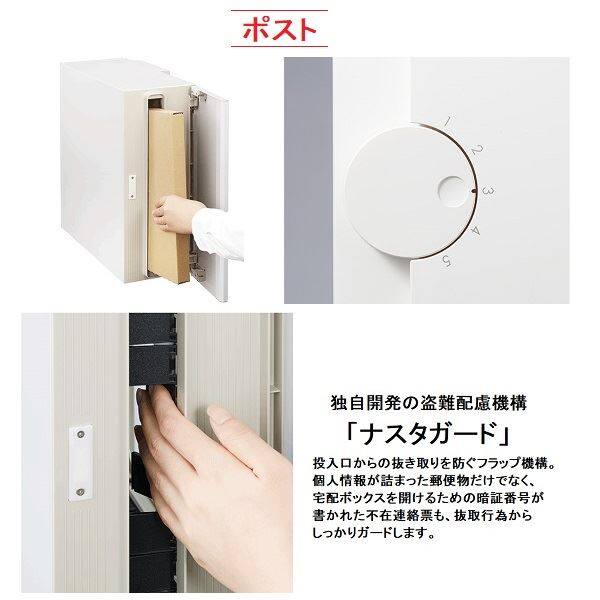 ポスト

1
2
3
4
5

独自開発の盗難配慮機構
「ナスタガード」
投入口からの抜き取りを防ぐフラップ機構。個人情報が詰まった郵便物だけでなく、宅配ボックスを開けるための暗証番号が書かれた不在連絡票も、抜取行為からしっかりガードします。