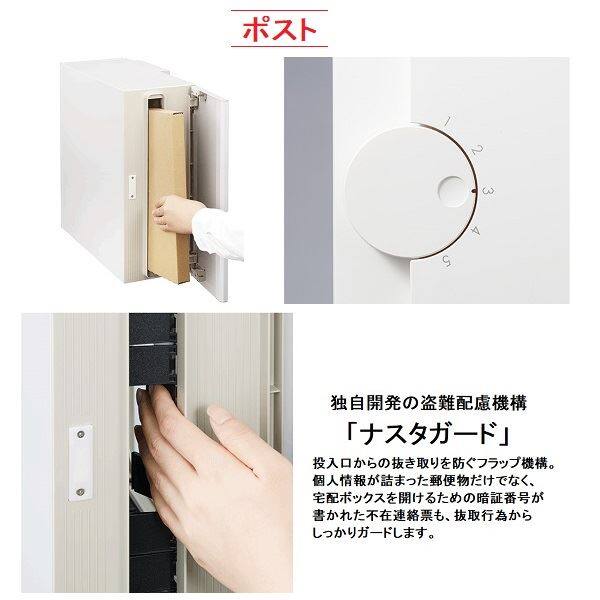 ポスト

1
2
3
4
5

独自開発の盗難配慮機構
「ナスタガード」
投入口からの抜き取りを防ぐフラップ機構。個人情報が詰まった郵便物だけでなく、宅配ボックスを開けるための暗証番号が書かれた不在連絡票も、抜取行為からしっかりガードします。