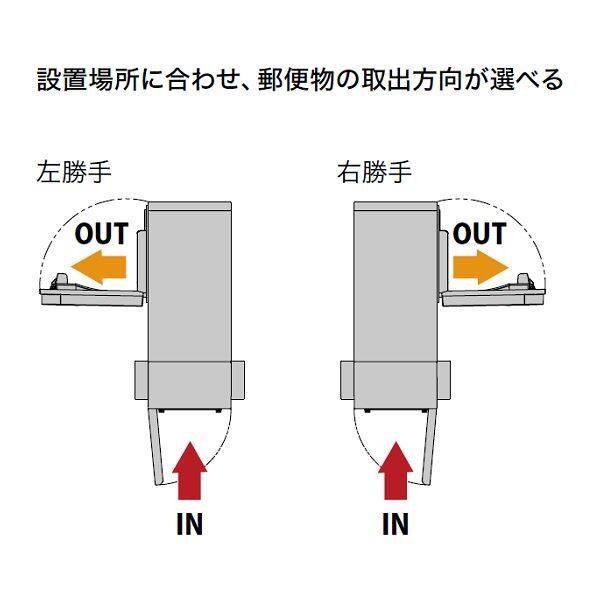 設置場所に合わせ、郵便物の取出方向が選べる

左勝手

OUT

IN

右勝手

OUT

IN