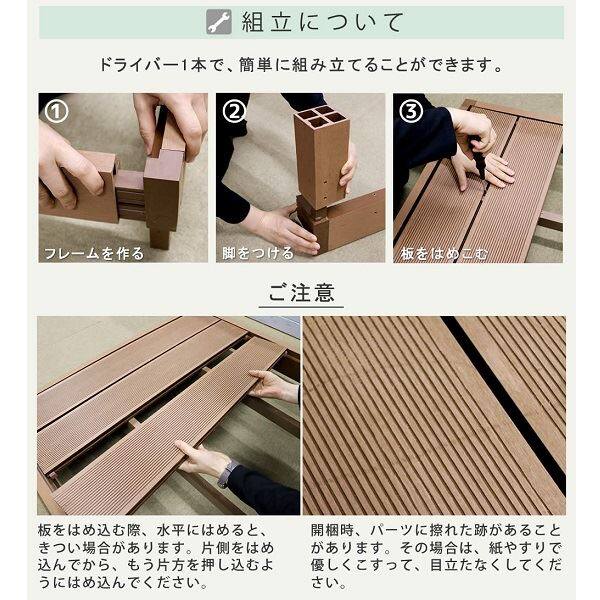 組立について

ドライバー1本で、簡単に組み立てることができます。

①
フレームを作る

②
脚をつける

③
板をはめこむ

ご注意

板をはめ込む際、水平にはめると、きつい場合があります。片側をはめ込んでから、もう片方を押し込むようにはめ込んでください。

開梱時、パーツに擦れた跡があることがあります。その場合は、紙やすりで優しくこすって、目立たなくしてください。