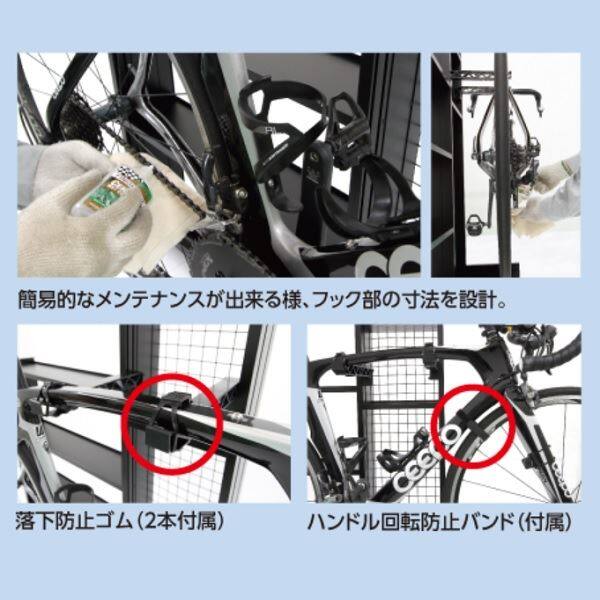 簡易的なメンテナンスが出来る様、フック部の寸法を設計。

落下防止ゴム（2本付属）

ハンドル回転防止バンド（付属）