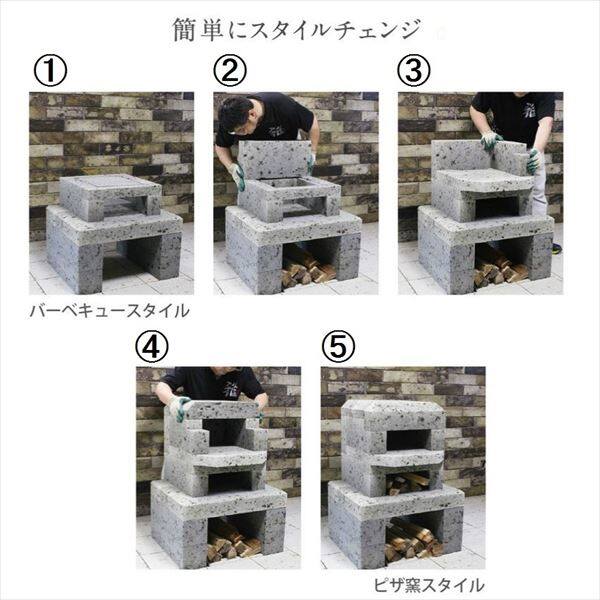 簡単にスタイルチェンジ

①

②

③

バーベキュースタイル

④

⑤

ピザ窯スタイル