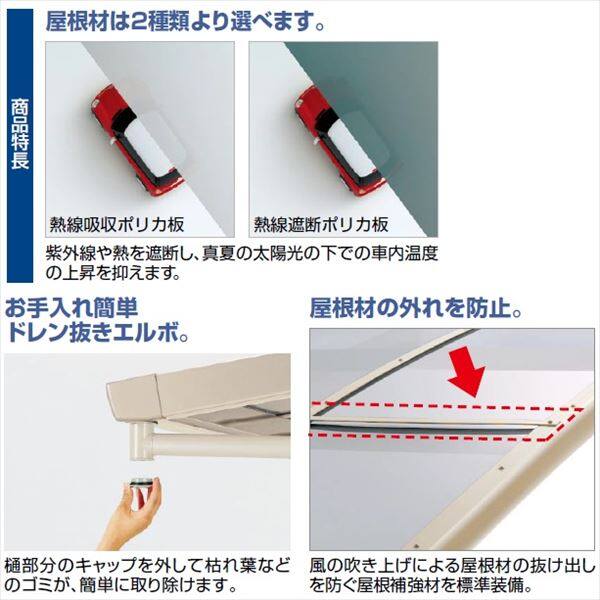 商品特長

屋根材は2種類より選べます。

熱線吸収ポリカ板

熱線遮断ポリカ板

紫外線や熱を遮断し、真夏の太陽光の下での車内温度の上昇を抑えます。

お手入れ簡単
ドレン抜きエルボ。

樋部分のキャップを外して枯れ葉などのゴミが、簡単に取り除けます。

屋根材の外れを防止。

風の吹き上げによる屋根材の抜け出しを防ぐ屋根補強材を標準装備。