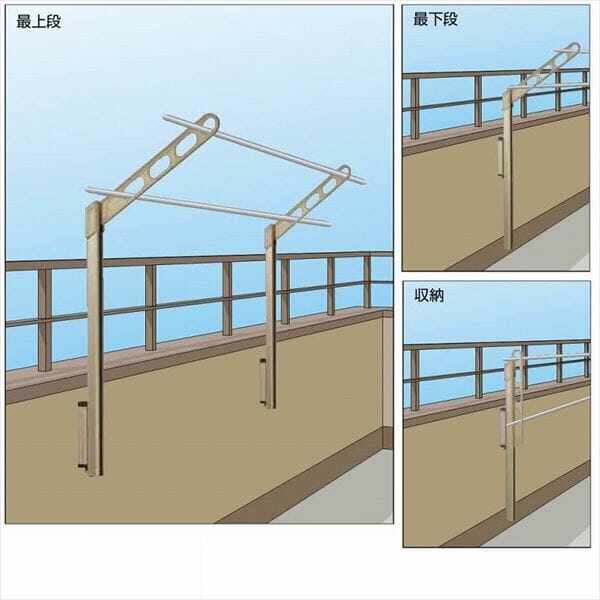 最上段

最下段

収納