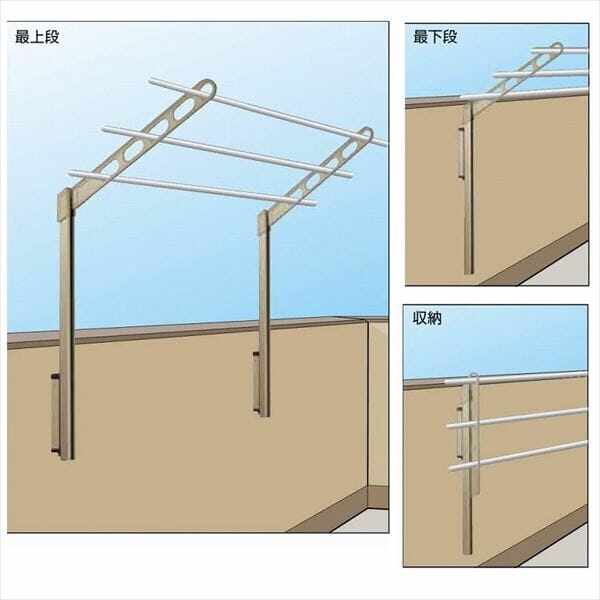 最上段

最下段

収納