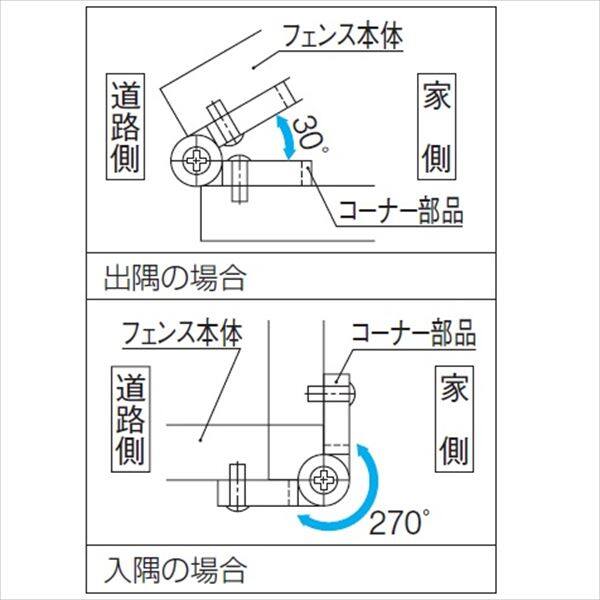 フェンス本体

道路側

家側

30°

コーナー部品

出隅の場合

フェンス本体

コーナー部品

道路側

家側

270°

入隅の場合