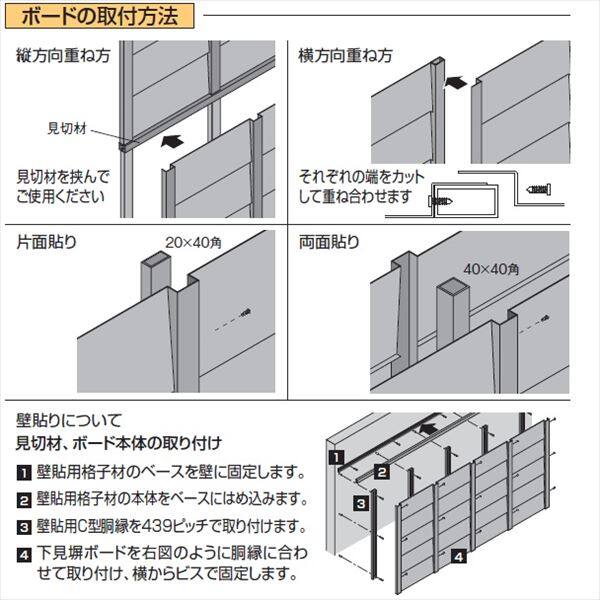 ボードの取付方法

縦方向重ね方

見切材

見切材を挟んでご使用ください

横方向重ね方

それぞれの端をカットして重ね合わせます

片面貼り

20×40角

両面貼り

40×40角

壁貼りについて
見切材、ボード本体の取り付け

1 壁貼用格子材のベースを壁に固定します。
2 壁貼用格子材の本体をベースにはめ込みます。
3 壁貼用C型胴縁を439ピッチで取り付けます。
4 下見塀ボードを右図のように胴縁に合わせて取り付け、横からビスで固定します。

1
2
3
4