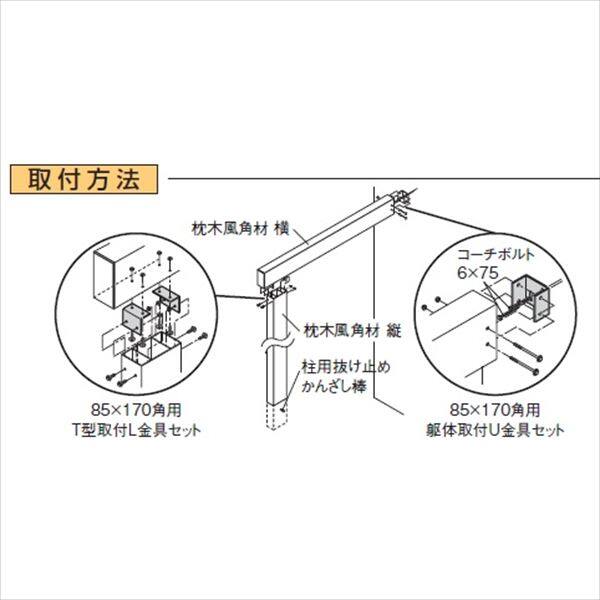 取付方法

枕木風角材 横

コーチボルト
6×75

枕木風角材 縦

柱用抜け止め
かんざし棒

85×170角用
T型取付L金具セット

85×170角用
躯体取付U金具セット