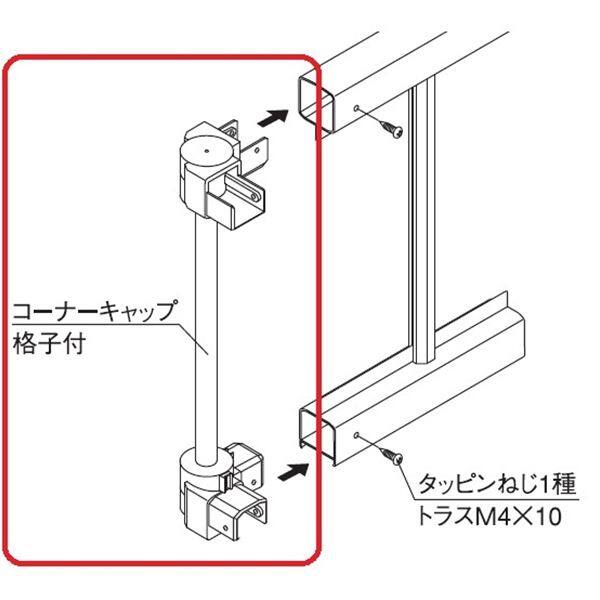 コーナーキャップ
格子付

タッピンねじ1種
トラスM4×10