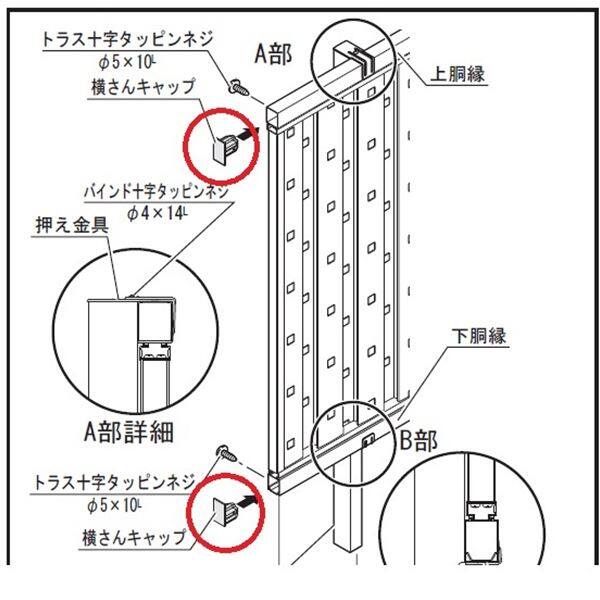 トラス十字タッピンネジ
$\phi 5 \times 10^L$
横さんキャップ

A部

上胴縁

バインド十字タッピンネジ
$\phi 4 \times 14^L$
押え金具

A部詳細

下胴縁

B部

トラス十字タッピンネジ
$\phi 5 \times 10^L$
横さんキャップ