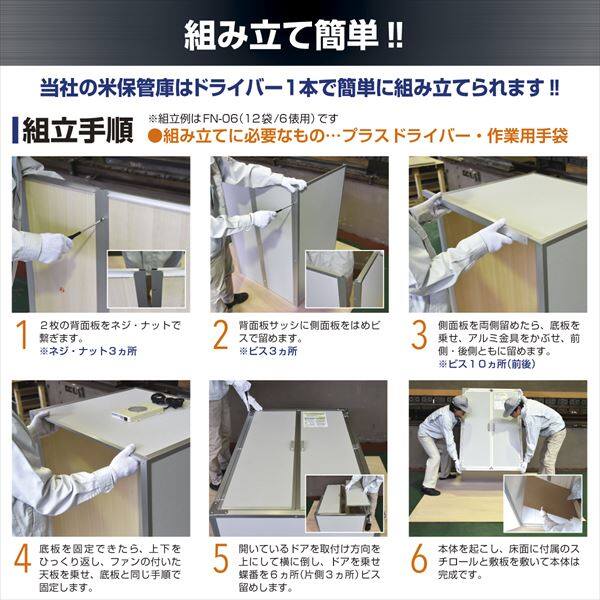 組み立て簡単!!

当社の米保管庫はドライバー1本で簡単に組み立てられます!!

組立手順

※組立例はFN-06(12袋/6俵用)です

●組み立てに必要なもの…プラスドライバー・作業用手袋

1 2枚の背面板をネジ・ナットで繋ぎます。
※ネジ・ナット3ヵ所

2 背面板サッシに側面板をはめビスで留めます。
※ビス3ヵ所

3 側面板を両側留めたら、底板を乗せ、アルミ金具をかぶせ、前側・後側ともに留めます。
※ビス10ヵ所(前後)

4 底板を固定できたら、上下をひっくり返し、ファンの付いた天板を乗せ、底板と同じ手順で固定します。

5 開いているドアを取付け方向を上にして横に倒し、ドアを乗せ蝶番を6ヵ所(片側3ヵ所)ビス留めします。

6 本体を起こし、床面に付属のスチロールと敷板を敷いて本体は完成です。