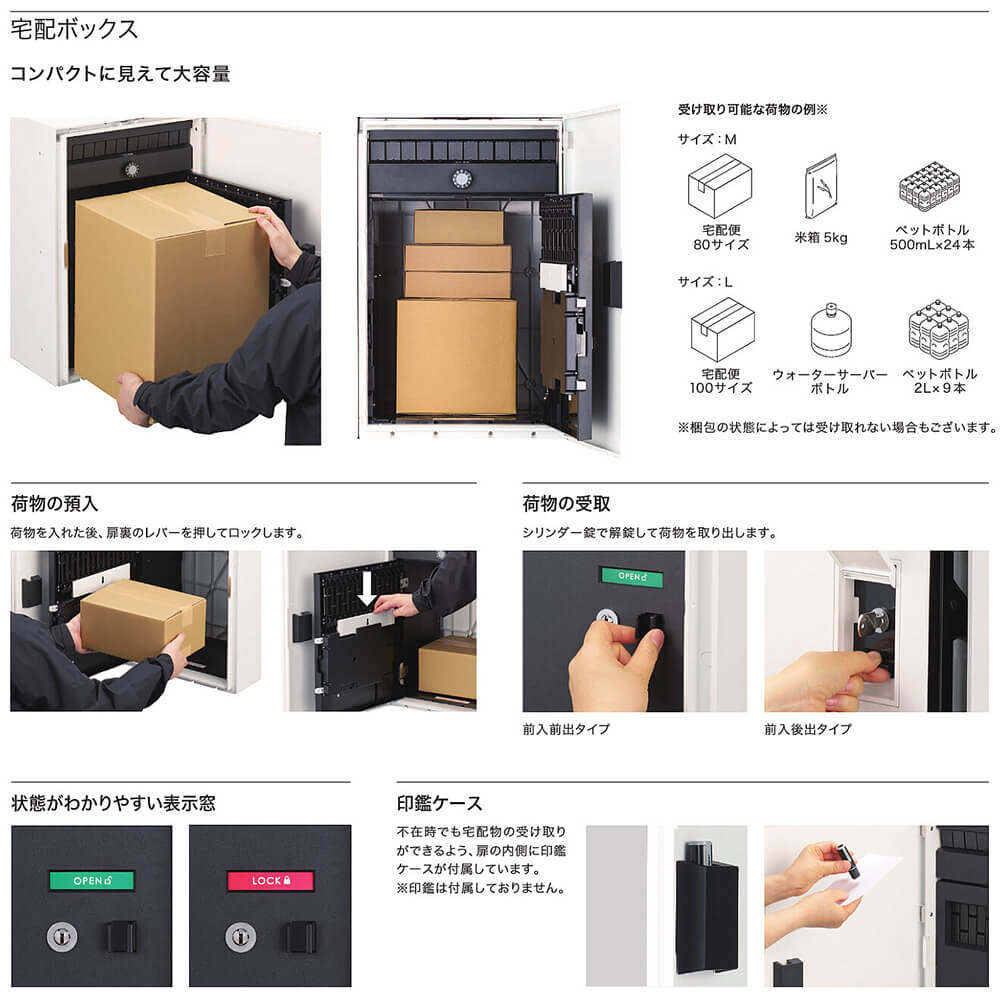 宅配ボックス

コンパクトに見えて大容量

受け取り可能な荷物の例※

サイズ：M

宅配便 80サイズ

米箱 5kg

ペットボトル 500mL×24本

サイズ：L

宅配便 100サイズ

ウォーターサーバー ボトル

ペットボトル 2L×9本

※梱包の状態によっては受け取れない場合もございます。

荷物の預入

荷物を入れた後、扉裏のレバーを押してロックします。

荷物の受取

シリンダー錠で解錠して荷物を取り出します。

OPEN

前入前出タイプ

前入後出タイプ

状態がわかりやすい表示窓

OPEN

LOCK

印鑑ケース

不在時でも宅配物の受け取りができるよう、扉の内側に印鑑ケースが付属しています。
※印鑑は付属しておりません。