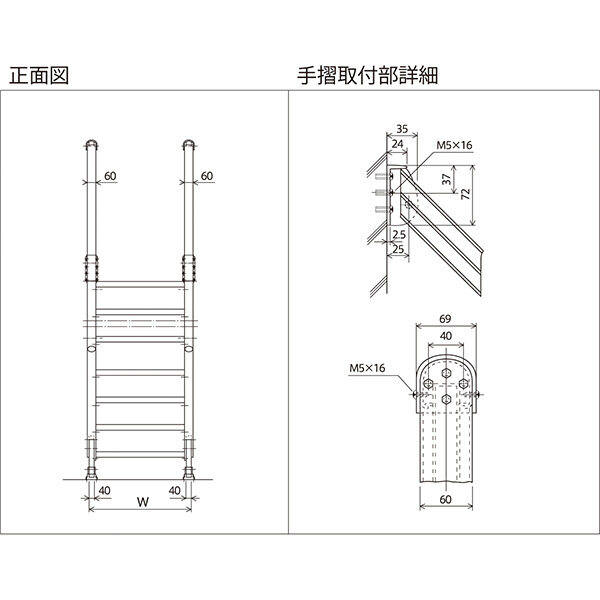 正面図

60

60

40

40

W

手摺取付部詳細

35

24

M5×16

37

72

2.5

25

69

40

M5×16

60