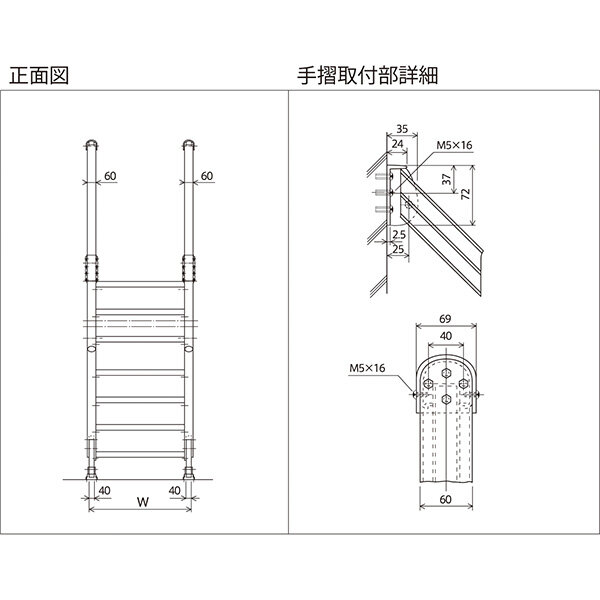 正面図

60
60
40
40
W

手摺取付部詳細

35
24
M5×16
37
72
2.5
25

69
40
M5×16
60