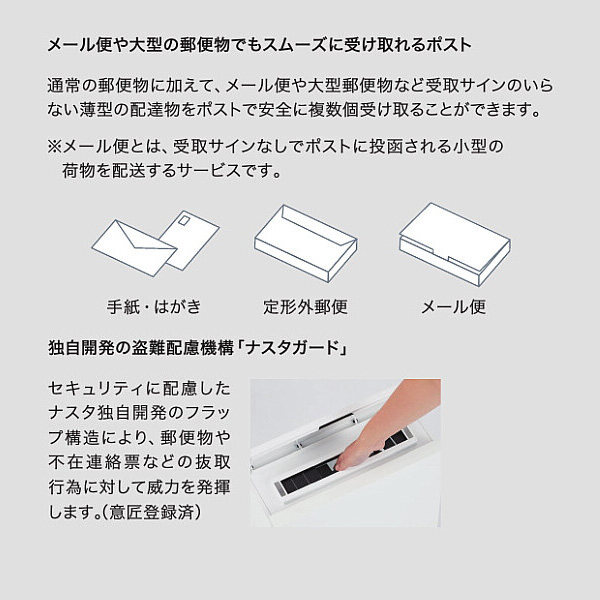 メール便や大型の郵便物でもスムーズに受け取れるポスト

通常の郵便物に加えて、メール便や大型郵便物など受取サインのいらない薄型の配達物をポストで安全に複数個受け取ることができます。

※メール便とは、受取サインなしでポストに投函される小型の荷物を配送するサービスです。

手紙・はがき

定形外郵便

メール便

独自開発の盗難配慮機構「ナスタガード」

セキュリティに配慮したナスタ独自開発のフラップ構造により、郵便物や不在連絡票などの抜取行為に対して威力を発揮します。(意匠登録済)