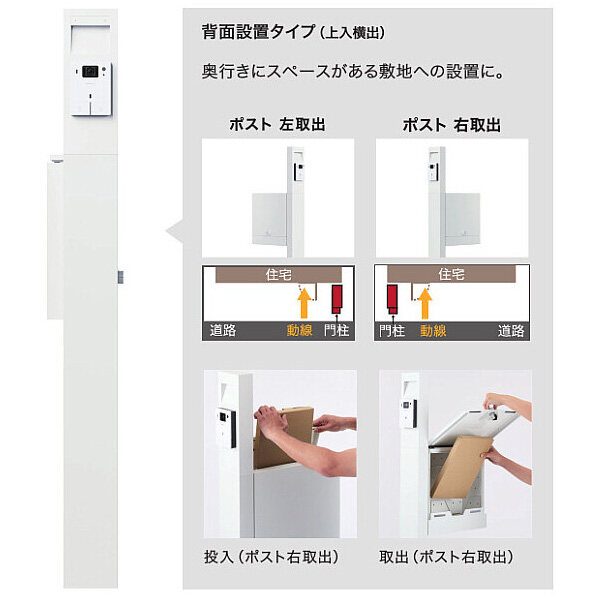 背面設置タイプ（上入横出）

奥行きにスペースがある敷地への設置に。

ポスト 左取出

住宅

道路 動線 門柱

ポスト 右取出

住宅

門柱 動線 道路

投入（ポスト右取出）

取出（ポスト右取出）