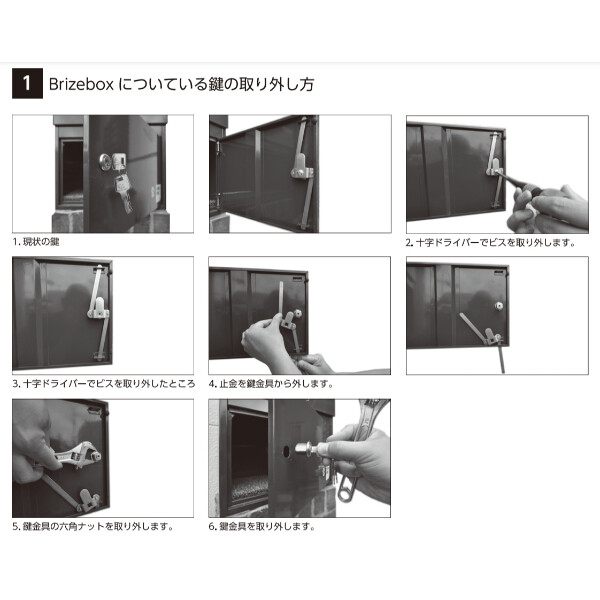 1 Brizebox についている鍵の取り外し方

1. 現状の鍵

2. 十字ドライバーでビスを取り外します。

3. 十字ドライバーでビスを取り外したところ

4. 止金を鍵金具から外します。

5. 鍵金具の六角ナットを取り外します。

6. 鍵金具を取り外します。