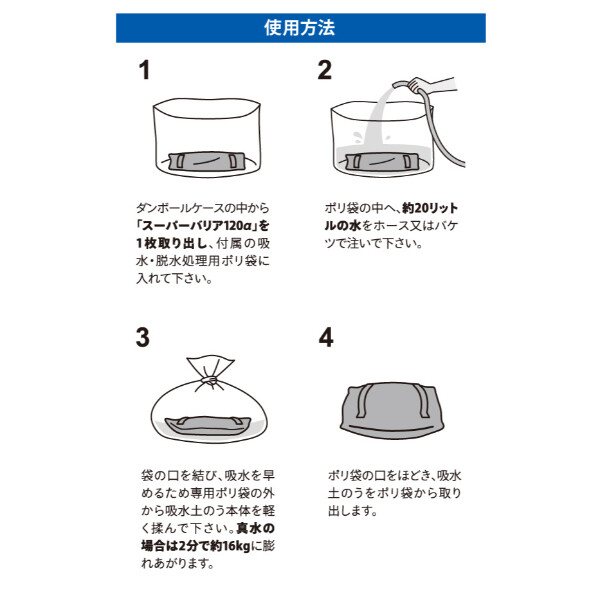 使用方法

1

ダンボールケースの中から「スーパーバリア120α」を1枚取り出し、付属の吸水・脱水処理用ポリ袋に入れて下さい。

2

ポリ袋の中へ、約20リットルの水をホース又はバケツで注いで下さい。

3

袋の口を結び、吸水を早めるため専用ポリ袋の外から吸水土のう本体を軽く揉んで下さい。真水の場合は2分で約16kgに膨れあがります。

4

ポリ袋の口をほどき、吸水土のうをポリ袋から取り出します。