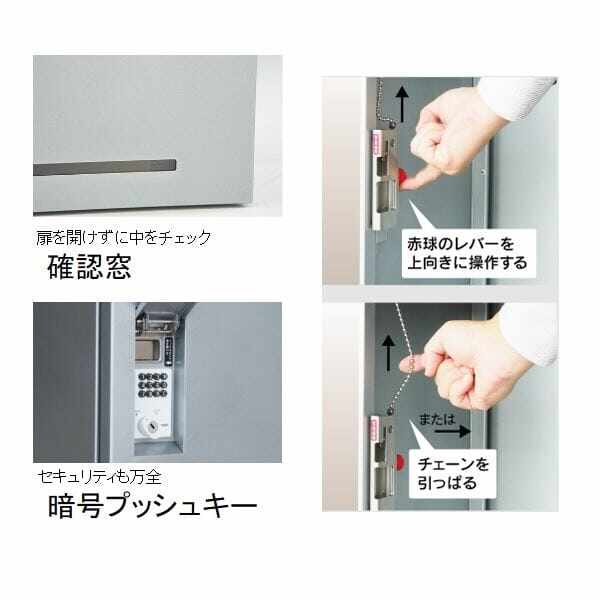 扉を開けずに中をチェック
確認窓

セキュリティも万全
暗号プッシュキー

赤球のレバーを上向きに操作する

または

チェーンを引っぱる