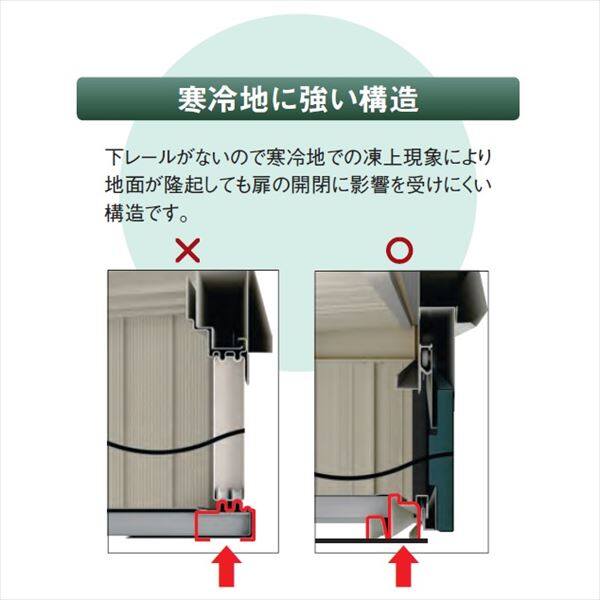 寒冷地に強い構造

下レールがないので寒冷地での凍上現象により地面が隆起しても扉の開閉に影響を受けにくい構造です。

×

○