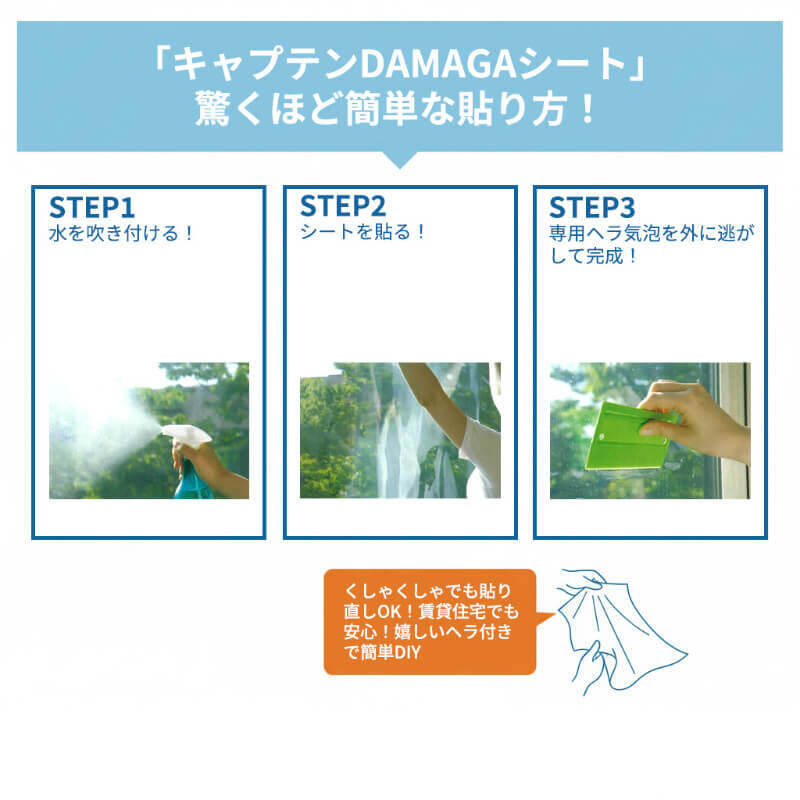 「キャプテンDAMAGAシート」
驚くほど簡単な貼り方！

STEP1
水を吹き付ける！

STEP2
シートを貼る！

STEP3
専用ヘラ気泡を外に逃がして完成！

くしゃくしゃでも貼り直しOK！賃貸住宅でも安心！嬉しいヘラ付きで簡単DIY